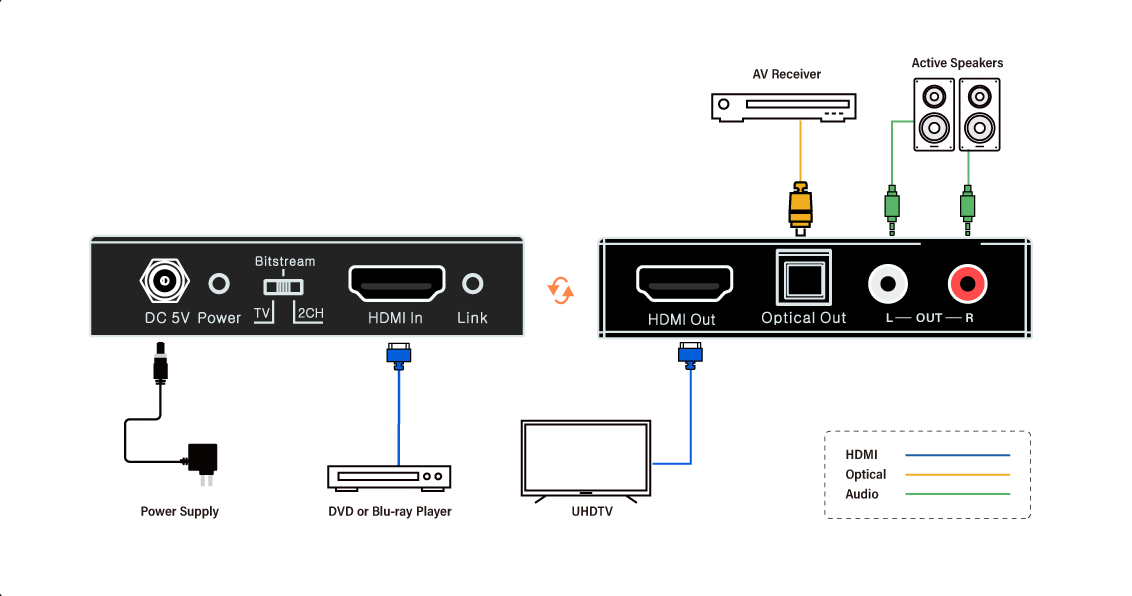 AV Receiver

Active Speakers

Bitstream

TV

2CH

DC 5V Power

HDMI In

Link

HDMI Out

Optical Out

L — OUT — R

Power Supply

DVD or Blu-ray Player

UHDTV

HDMI

Optical

Audio